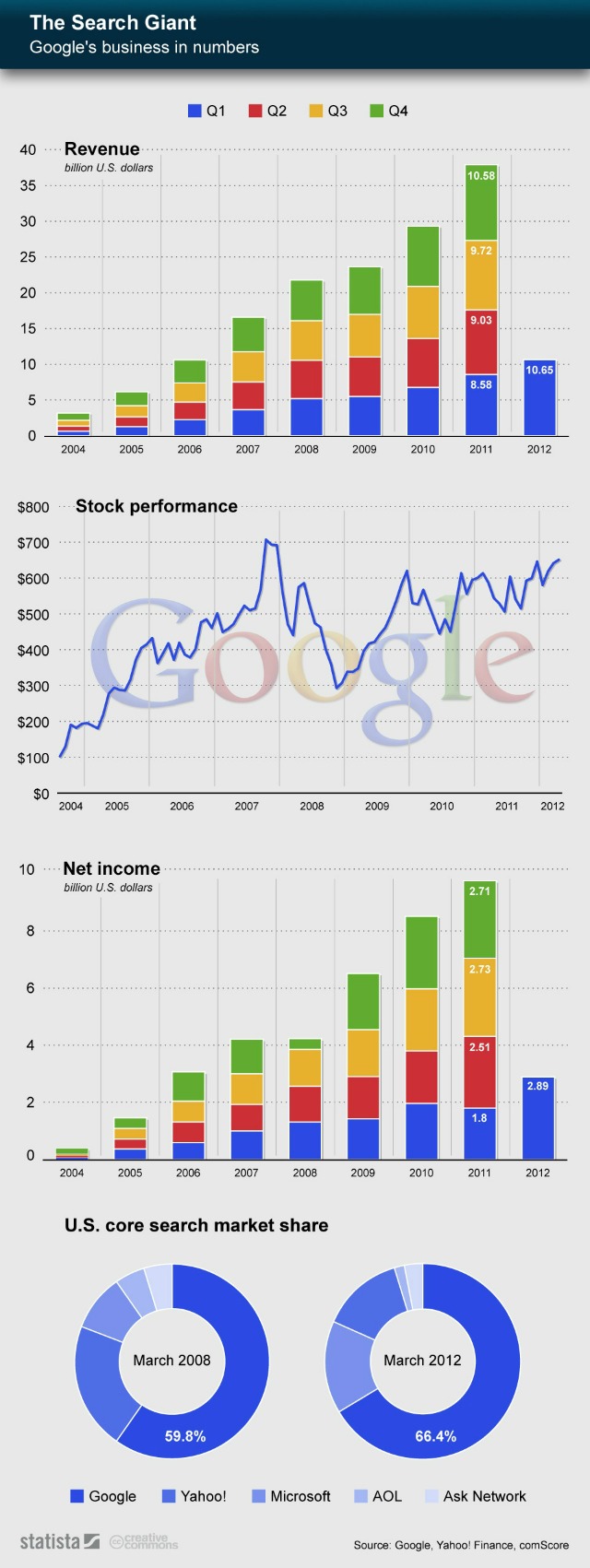 The Search Giant
Google's business in numbers

Q1 Q2 Q3 Q4

Revenue
billion U.S. dollars

40
35
30
25
20
15
10
5
0

10.58
9.72
9.03
8.58
10.65

2004 2005 2006 2007 2008 2009 2010 2011 2012

Stock performance

$800
$700
$600
$500
$400
$300
$200
$100
$0

Google

2004 2005 2006 2007 2008 2009 2010 2011 2012

Net income
billion U.S. dollars

10
8
6
4
2
0

2.71
2.73
2.51
1.8
2.89

2004 2005 2006 2007 2008 2009 2010 2011 2012

U.S. core search market share

March 2008
59.8%

March 2012
66.4%

Google Yahoo! Microsoft AOL Ask Network

statista creative commons

Source: Google, Yahoo! Finance, comScore